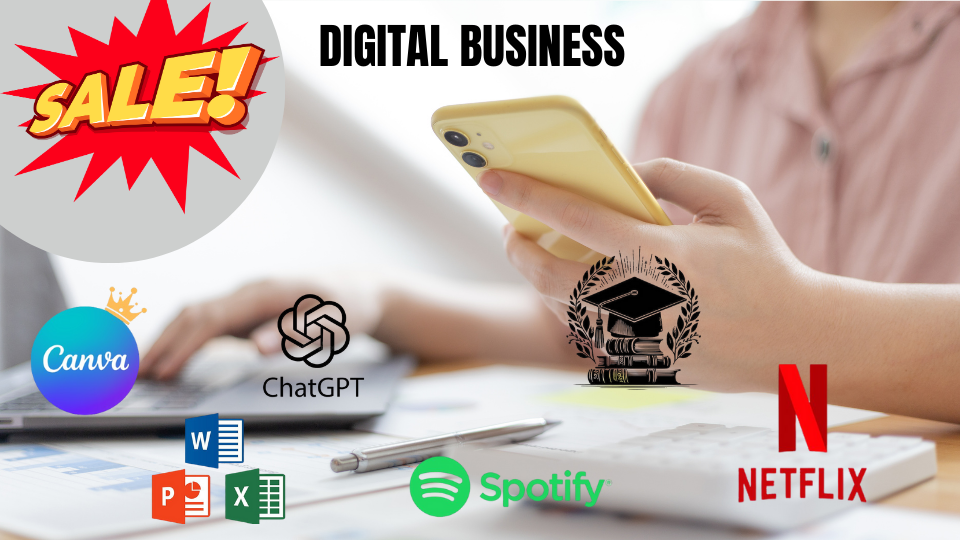 SALE!

DIGITAL BUSINESS

Canva

ChatGPT

W

P

X

Spotify

N

NETFLIX